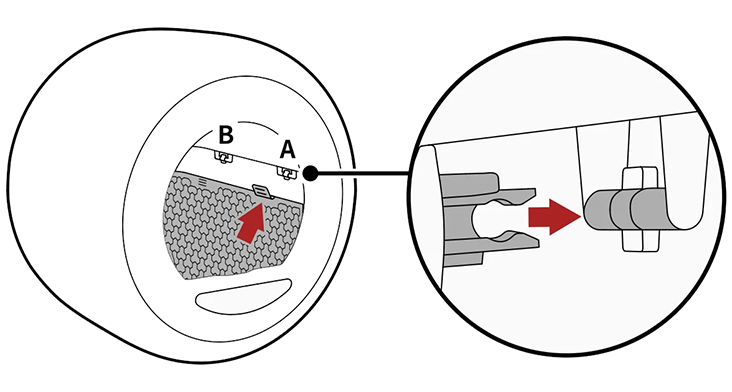 B
A