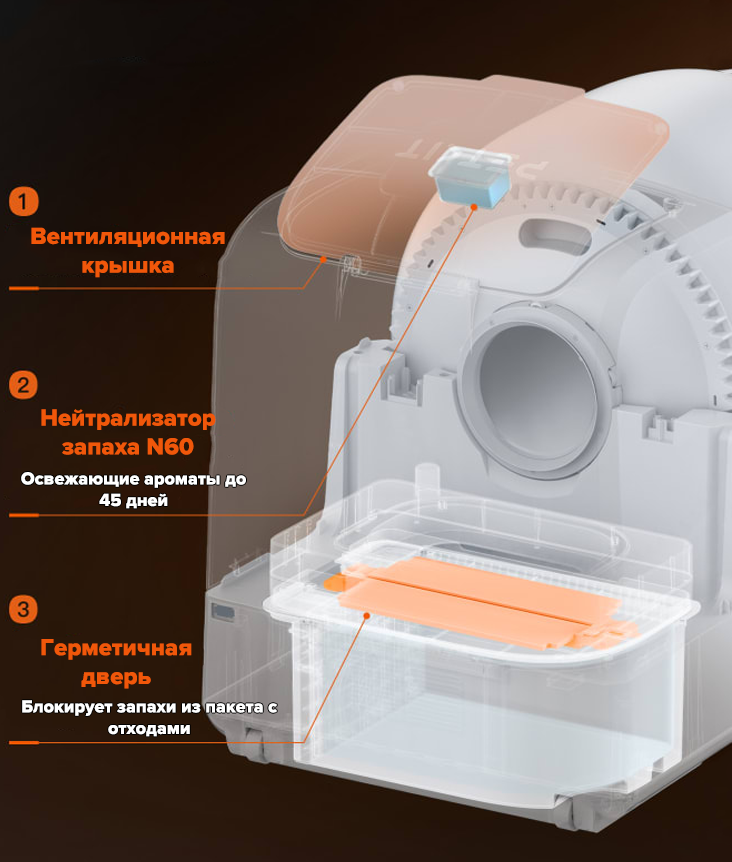 1

Вентиляционная крышка

2

Нейтрализатор запаха N60

Освежающие ароматы до 45 дней

3

Герметичная дверь

Блокирует запахи из пакета с отходами